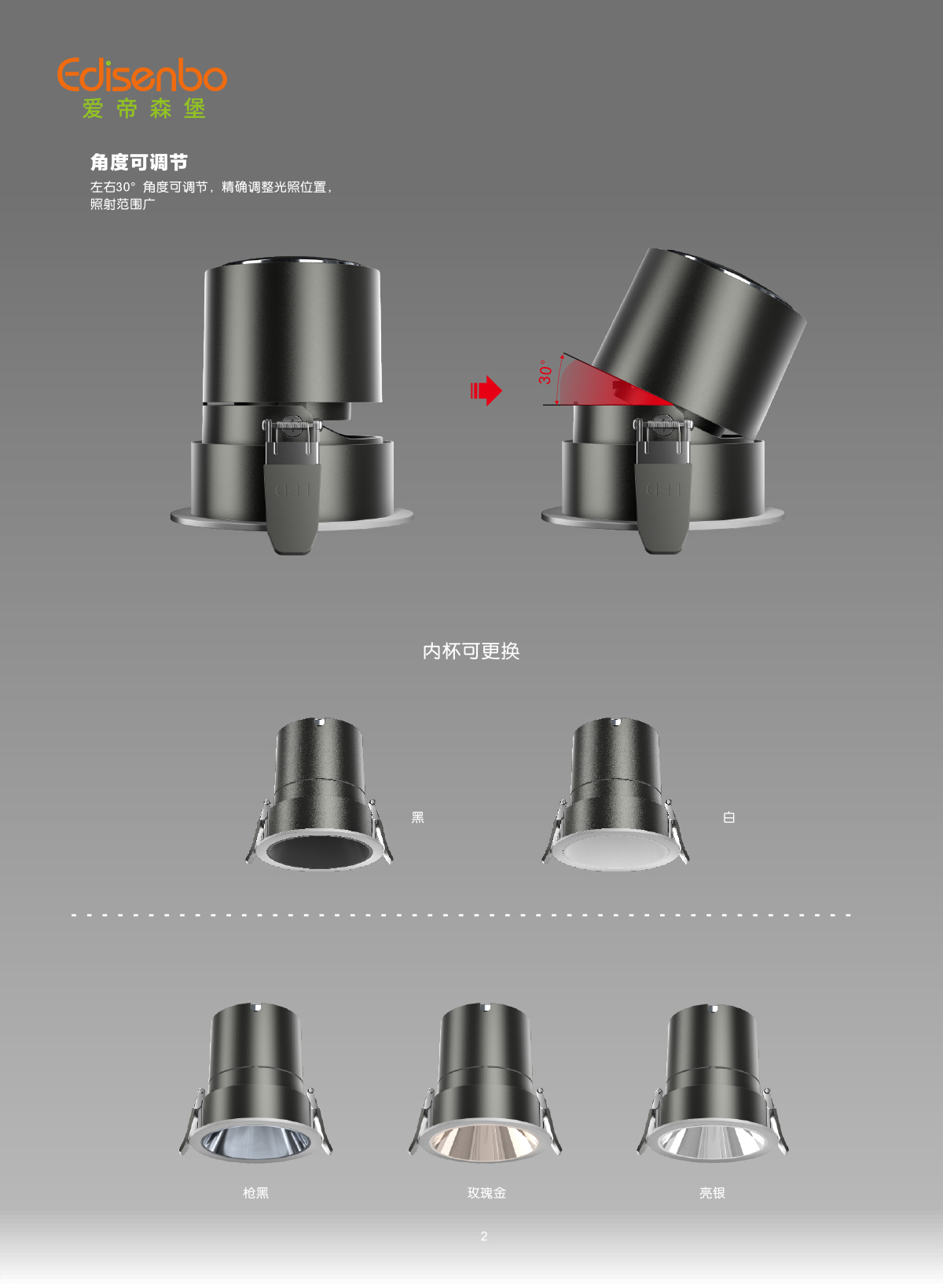 Edisenbo
爱帝森堡

角度可调节
左右30° 角度可调节，精确调整光照位置，照射范围广

30°

内杯可更换

黑

白

枪黑

玫瑰金

亮银

2