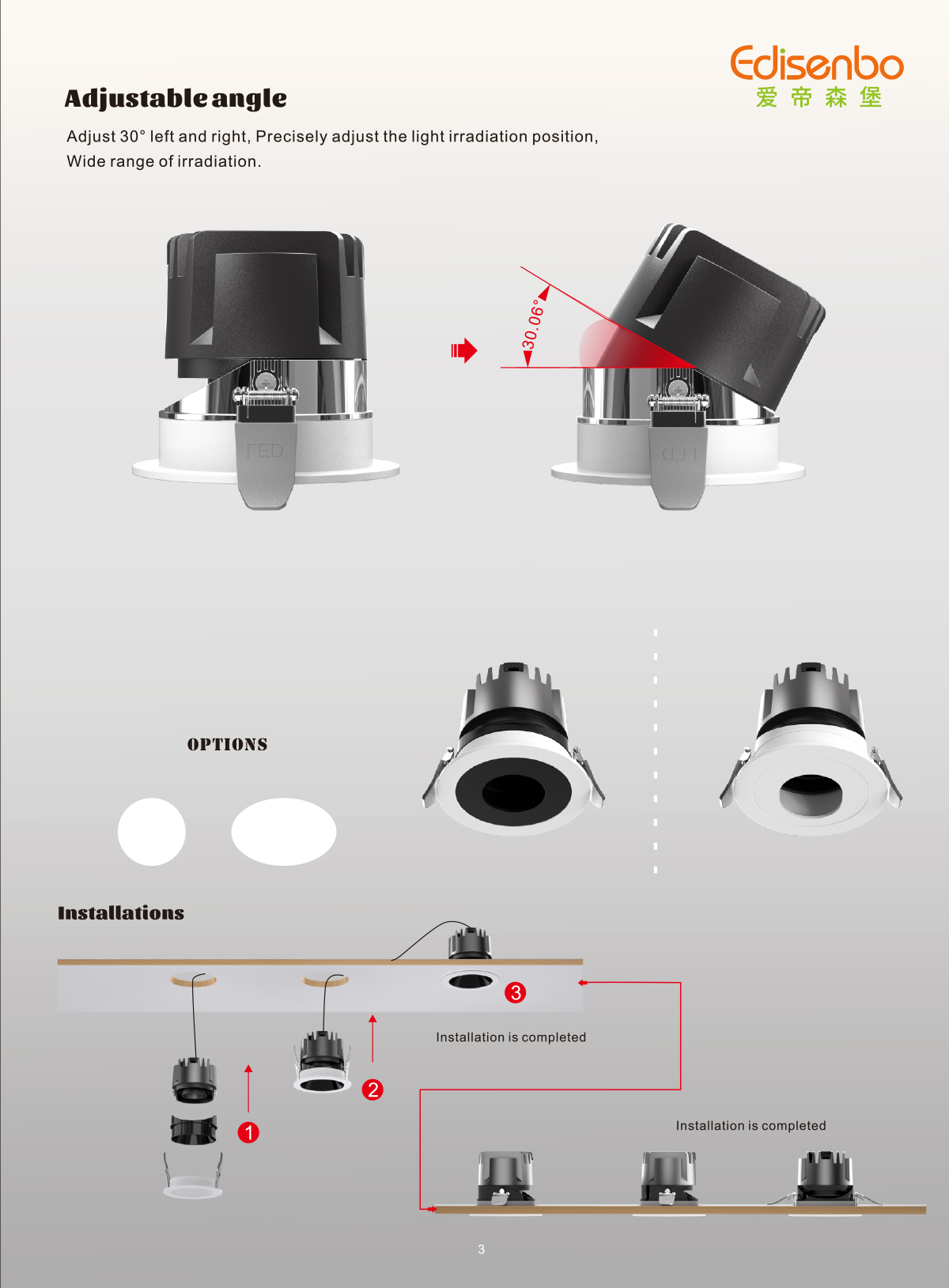 Edisenbo
爱帝森堡

Adjustable angle

Adjust 30° left and right, Precisely adjust the light irradiation position, Wide range of irradiation.

LED

30.06°

LED

OPTIONS

Installations

3

Installation is completed

2

1

Installation is completed

3